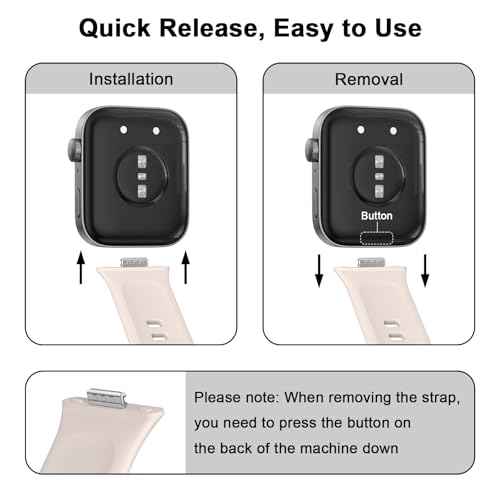 Quick Release, Easy to Use

Installation

Removal

Button

Please note: When removing the strap, you need to press the button on the back of the machine down