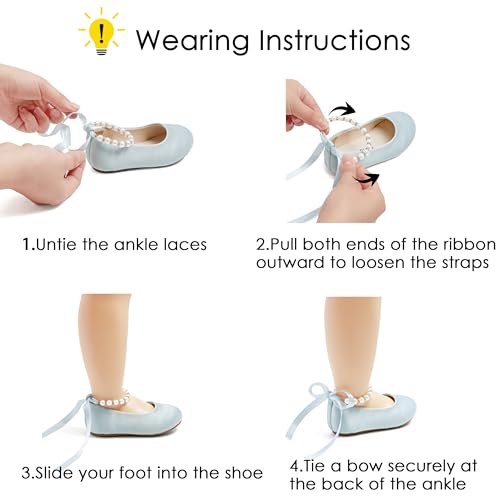 Wearing Instructions

1.Untie the ankle laces

2.Pull both ends of the ribbon outward to loosen the straps

3.Slide your foot into the shoe

4.Tie a bow securely at the back of the ankle