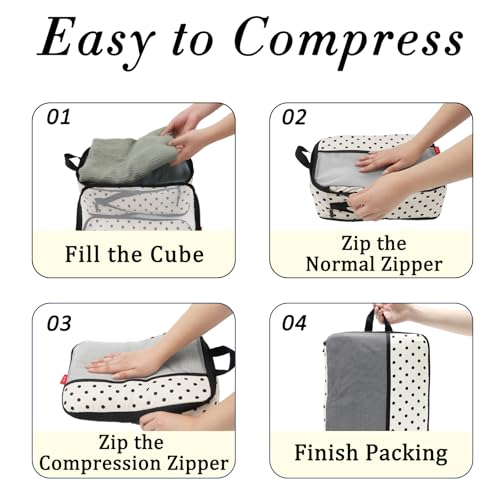 Easy to Compress

01

Fill the Cube

02

Zip the Normal Zipper

03

Zip the Compression Zipper

04

Finish Packing