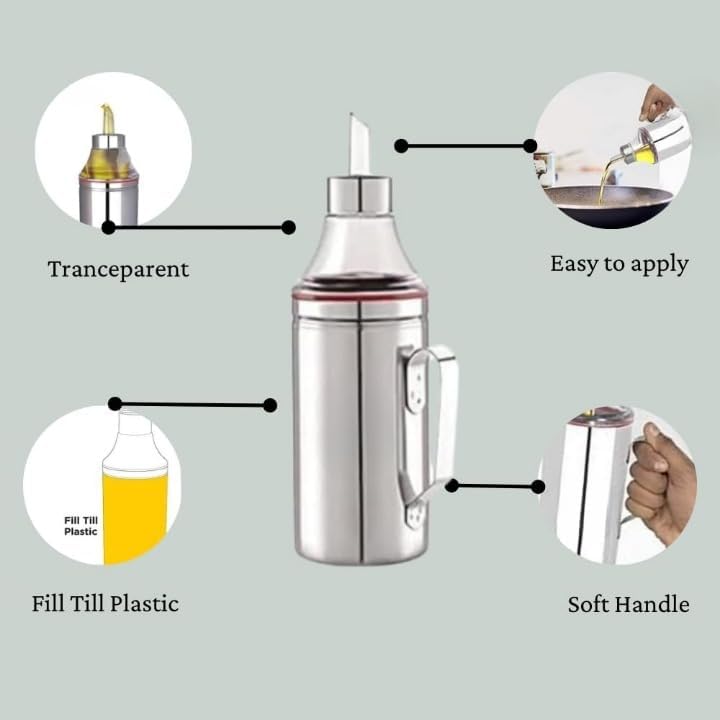 Tranceparent

Easy to apply

Fill Till Plastic

Fill Till Plastic

Soft Handle