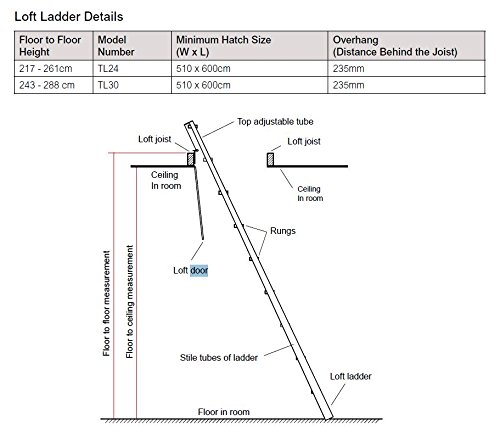 Loft Ladder Details

| Floor to Floor Height | Model Number | Minimum Hatch Size (W x L) | Overhang (Distance Behind the Joist) |
|---|---|---|---|
| 217 - 261cm | TL24 | 510 x 600cm | 235mm |
| 243 - 288 cm | TL30 | 510 x 600cm | 235mm |

Top adjustable tube

Loft joist

Loft joist

Ceiling In room

Ceiling In room

Rungs

Loft door

Floor to floor measurement

Floor to ceiling measurement

Stile tubes of ladder

Loft ladder

Floor in room