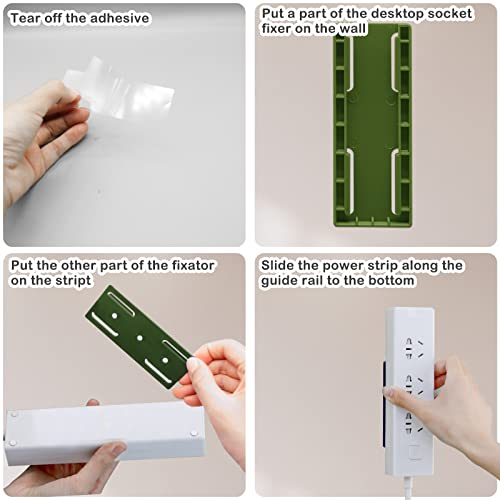 Tear off the adhesive

Put a part of the desktop socket fixer on the wall

Put the other part of the fixator on the stript

Slide the power strip along the guide rail to the bottom