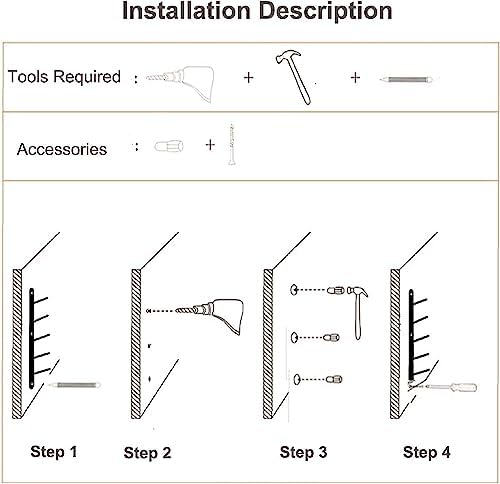 Installation Description

Tools Required : + +

Accessories : +

Step 1 Step 2 Step 3 Step 4