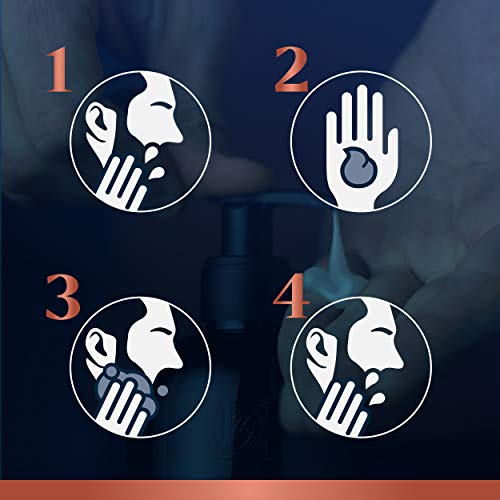 1

2

3

4