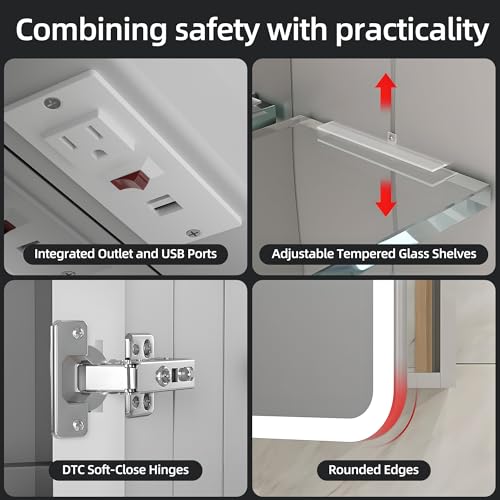 Combining safety with practicality

Integrated Outlet and USB Ports

Adjustable Tempered Glass Shelves

DTC Soft-Close Hinges

Rounded Edges