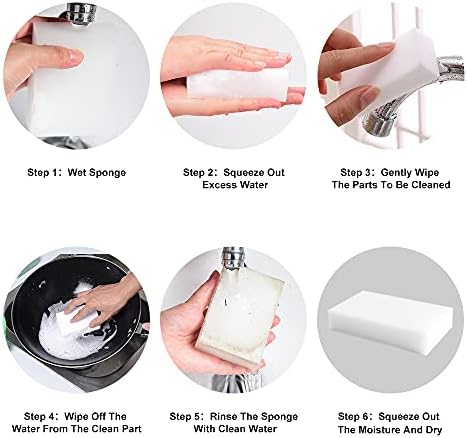 Step 1: Wet Sponge

Step 2: Squeeze Out Excess Water

Step 3: Gently Wipe The Parts To Be Cleaned

Step 4: Wipe Off The Water From The Clean Part

Step 5: Rinse The Sponge With Clean Water

Step 6: Squeeze Out The Moisture And Dry