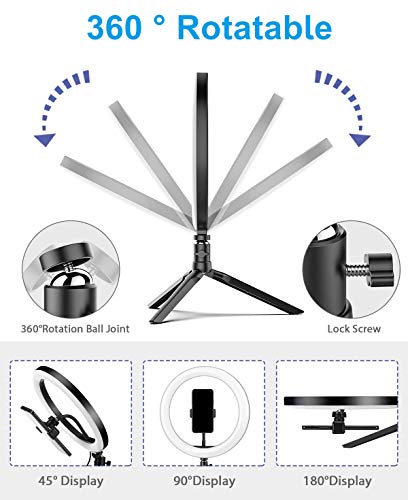 360 ° Rotatable

360°Rotation Ball Joint

Lock Screw

45° Display

90°Display

180°Display