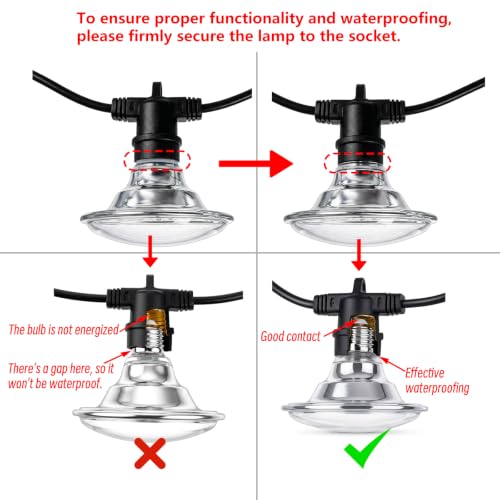 To ensure proper functionality and waterproofing, please firmly secure the lamp to the socket.

The bulb is not energized

There's a gap here, so it won't be waterproof.

Good contact

Effective waterproofing