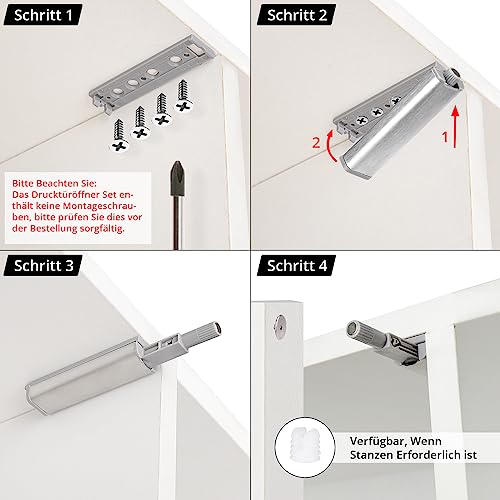 Schritt 1

Bitte Beachten Sie:
Das Drucktüröffner Set enthält keine Montageschrauben, bitte prüfen Sie dies vor der Bestellung sorgfältig.

Schritt 2

2

1

Schritt 3

Schritt 4

Verfügbar, Wenn Stanzen Erforderlich ist