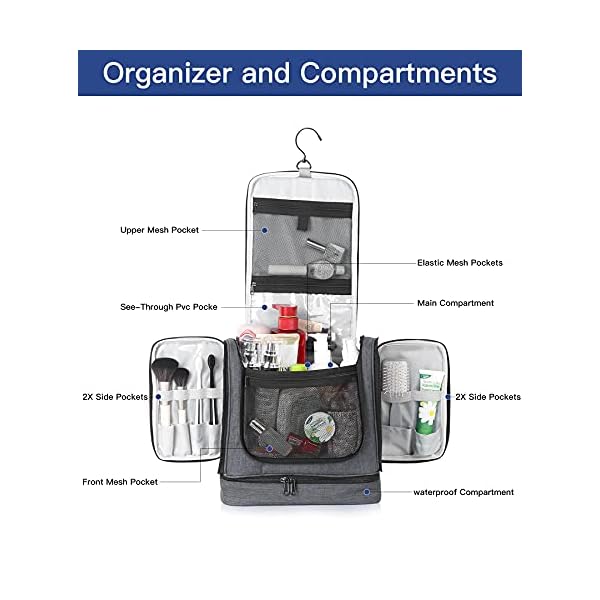 Organizer and Compartments

Upper Mesh Pocket

Elastic Mesh Pockets

See-Through Pvc Pocke

Main Compartment

2X Side Pockets

2X Side Pockets

Front Mesh Pocket

waterproof Compartment