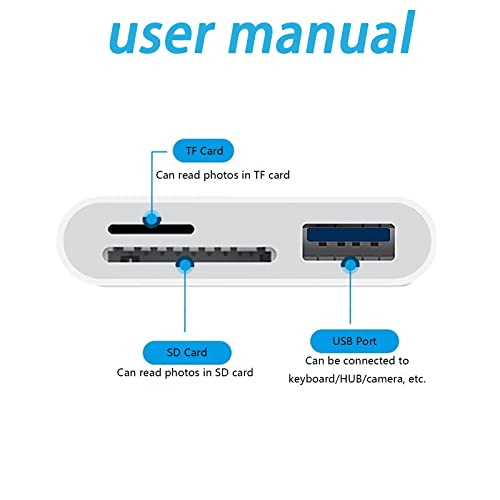 user manual

TF Card
Can read photos in TF card

SD Card
Can read photos in SD card

USB Port
Can be connected to keyboard/HUB/camera, etc.