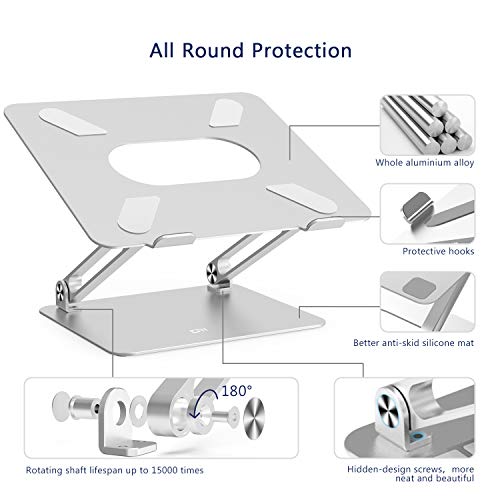 All Round Protection

Whole aluminium alloy

Protective hooks

Better anti-skid silicone mat

180°

Rotating shaft lifespan up to 15000 times

Hidden-design screws, more neat and beautiful