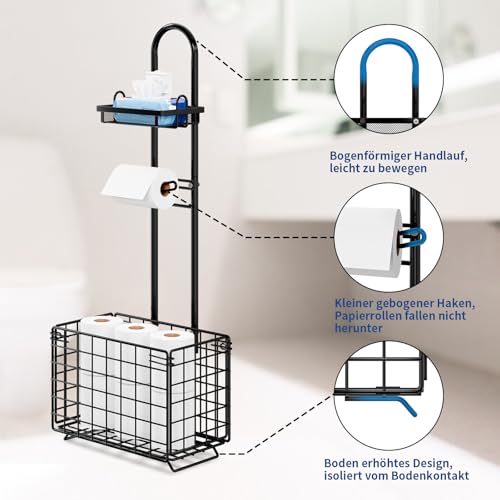 Bogenförmiger Handlauf, leicht zu bewegen

Kleiner gebogener Haken, Papierrollen fallen nicht herunter

Boden erhöhtes Design, isoliert vom Bodenkontakt