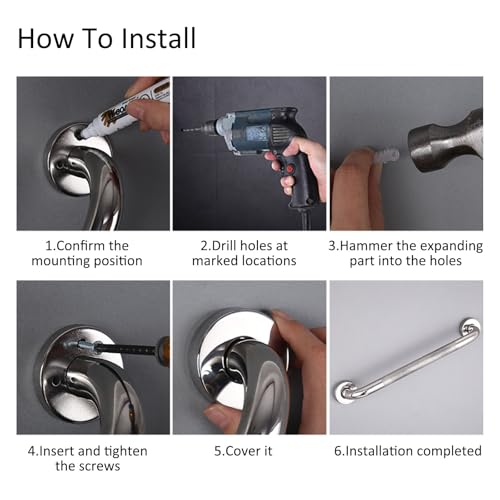 How To Install

1.Confirm the mounting position

2.Drill holes at marked locations

3.Hammer the expanding part into the holes

4.Insert and tighten the screws

5.Cover it

6.Installation completed