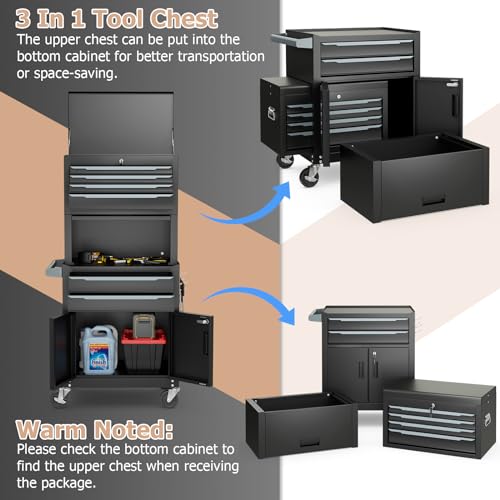 3 In 1 Tool Chest
The upper chest can be put into the bottom cabinet for better transportation or space-saving.

Warm Noted:
Please check the bottom cabinet to find the upper chest when receiving the package.