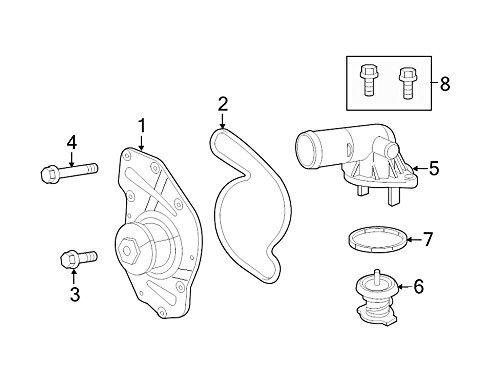 8
2
1
4
5
7
3
6