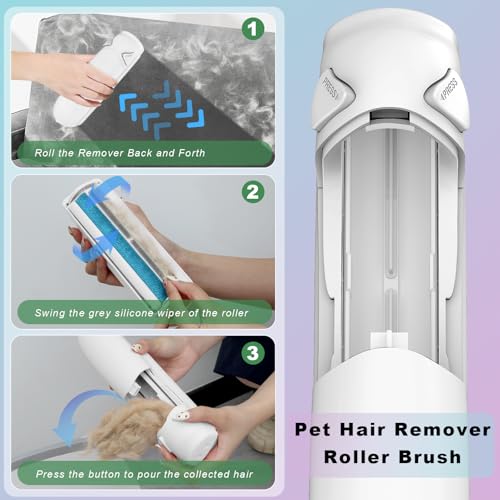 1

Roll the Remover Back and Forth

2

Swing the grey silicone wiper of the roller

3

Press the button to pour the collected hair

PRESS

PRESS

Pet Hair Remover Roller Brush