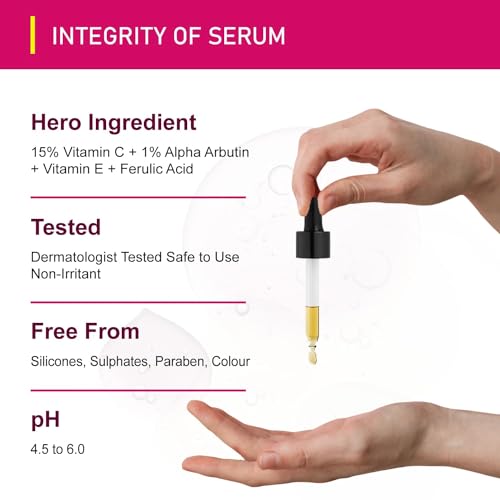 INTEGRITY OF SERUM

Hero Ingredient

15% Vitamin C + 1% Alpha Arbutin + Vitamin E + Ferulic Acid

Tested

Dermatologist Tested Safe to Use Non-Irritant

Free From

Silicones, Sulphates, Paraben, Colour

pH

4.5 to 6.0