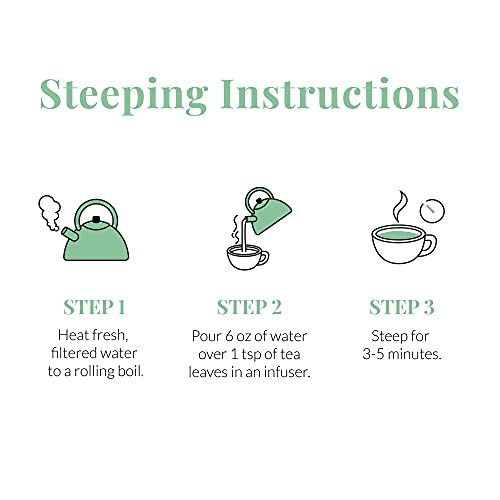 Steeping Instructions

STEP 1
Heat fresh, filtered water to a rolling boil.

STEP 2
Pour 6 oz of water over 1 tsp of tea leaves in an infuser.

STEP 3
Steep for 3-5 minutes.