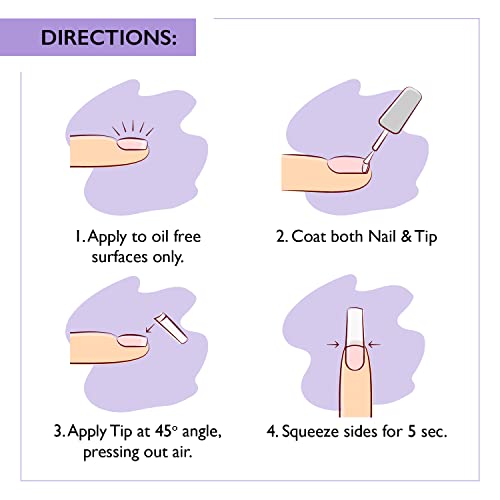 DIRECTIONS:

1. Apply to oil free surfaces only.

2. Coat both Nail & Tip

3. Apply Tip at 45° angle, pressing out air.

4. Squeeze sides for 5 sec.