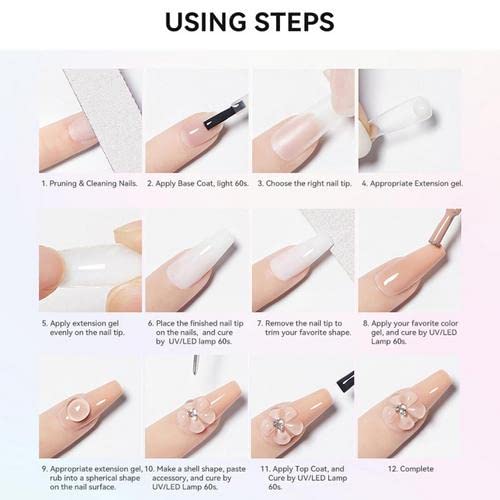 USING STEPS

1. Pruning & Cleaning Nails.

2. Apply Base Coat, light 60s.

3. Choose the right nail tip.

4. Appropriate Extension gel.

5. Apply extension gel evenly on the nail tip.

6. Place the finished nail tip on the nails, and cure by UV/LED lamp 60s.

7. Remove the nail tip to trim your favorite shape.

8. Apply your favorite color gel, and cure by UV/LED Lamp 60s.

9. Appropriate extension gel, rub into a spherical shape on the nail surface.

10. Make a shell shape, paste accessory, and cure by UV/LED Lamp 60s.

11. Apply Top Coat, and Cure by UV/LED Lamp 60s.

12. Complete