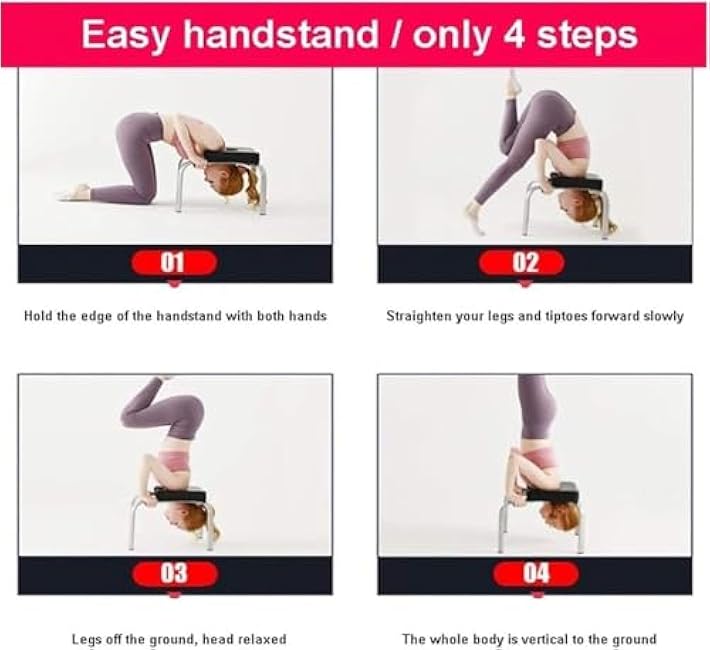 Easy handstand / only 4 steps

01

Hold the edge of the handstand with both hands

02

Straighten your legs and tiptoes forward slowly

03

Legs off the ground, head relaxed

04

The whole body is vertical to the ground