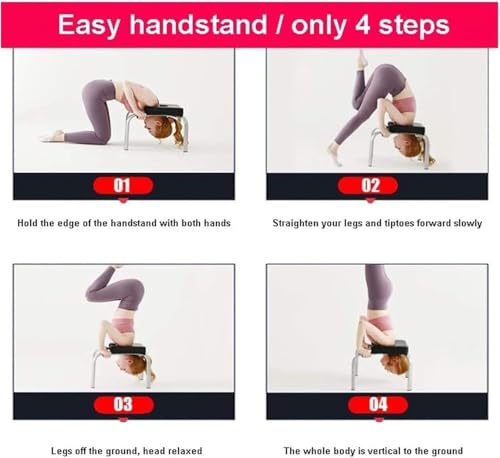 Easy handstand / only 4 steps

01

Hold the edge of the handstand with both hands

02

Straighten your legs and tiptoes forward slowly

03

Legs off the ground, head relaxed

04

The whole body is vertical to the ground