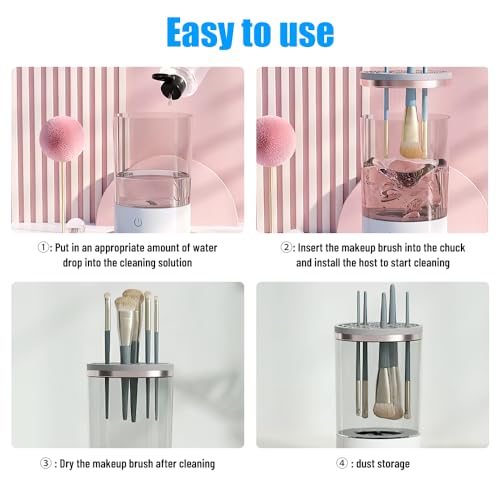 Easy to use

①: Put in an appropriate amount of water drop into the cleaning solution

②: Insert the makeup brush into the chuck and install the host to start cleaning

③ : Dry the makeup brush after cleaning

④ : dust storage