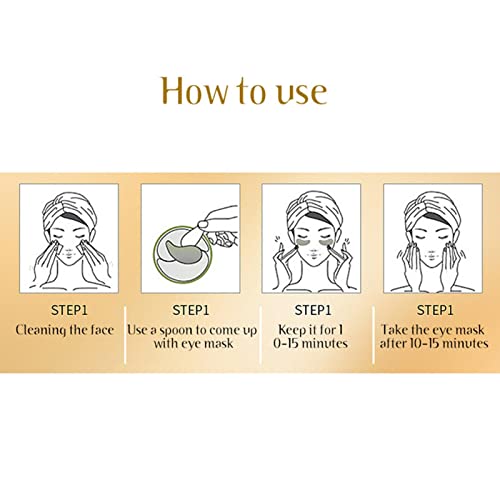 How to use

STEP1
Cleaning the face

STEP1
Use a spoon to come up with eye mask

STEP1
Keep it for 1 0-15 minutes

STEP1
Take the eye mask after 10-15 minutes