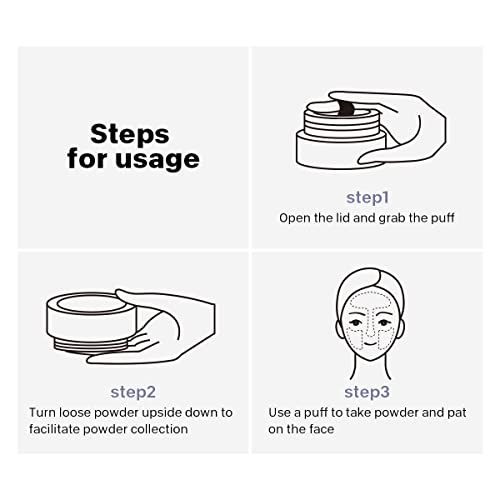 Steps for usage

step1
Open the lid and grab the puff

step2
Turn loose powder upside down to facilitate powder collection

step3
Use a puff to take powder and pat on the face