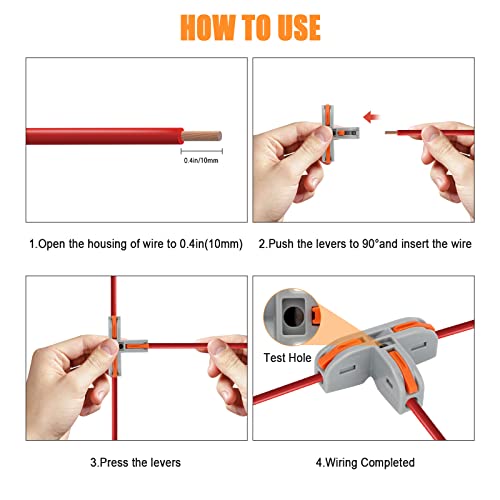 HOW TO USE

0.4in/10mm

1.Open the housing of wire to 0.4in(10mm)

2.Push the levers to 90°and insert the wire

Test Hole

3.Press the levers

4.Wiring Completed