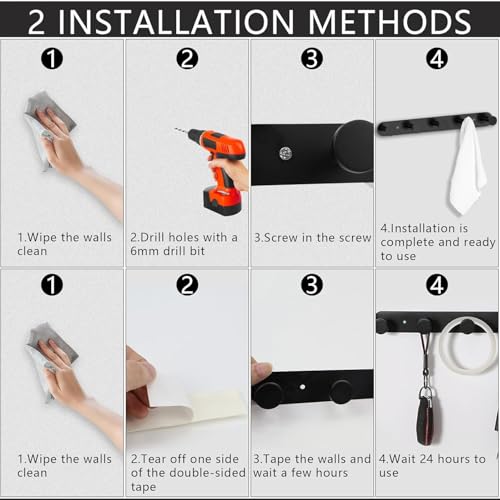 2 INSTALLATION METHODS

❶

1.Wipe the walls clean

❷

2.Drill holes with a 6mm drill bit

❸

3.Screw in the screw

❹

4.Installation is complete and ready to use

❶

1.Wipe the walls clean

❷

2.Tear off one side of the double-sided tape

❸

3.Tape the walls and wait a few hours

❹

4.Wait 24 hours to use