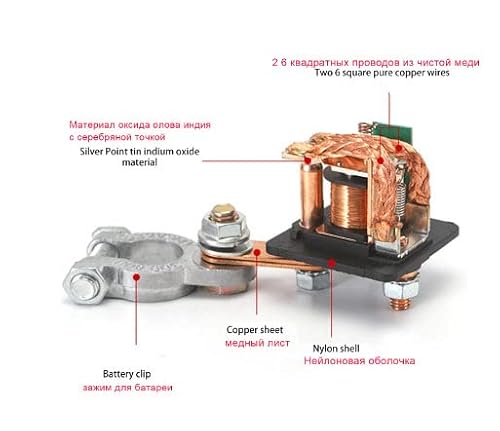 2 6 квадратных проводов из чистой меди
Two 6 square pure copper wires

Материал оксида олова индия с серебряной точкой
Silver Point tin indium oxide material

Copper sheet
медный лист

Nylon shell
Нейлоновая оболочка

Battery clip
зажим для батареи