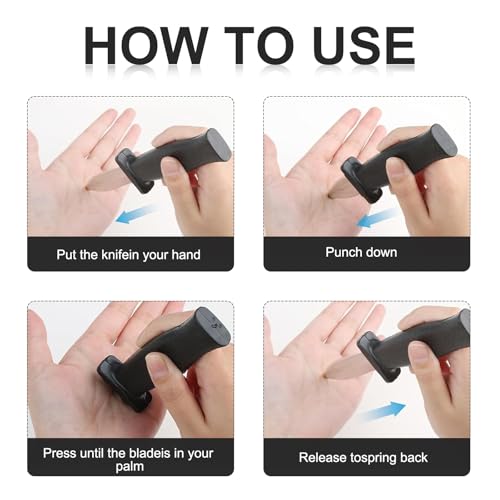 HOW TO USE

Put the knifein your hand

Punch down

Press until the bladeis in your palm

Release tospring back