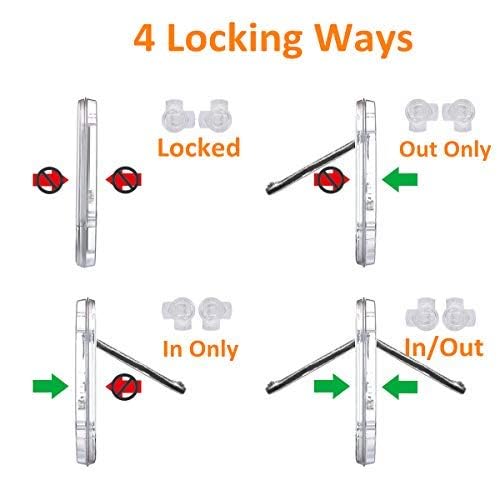 4 Locking Ways

Locked

Out Only

In Only

In/Out