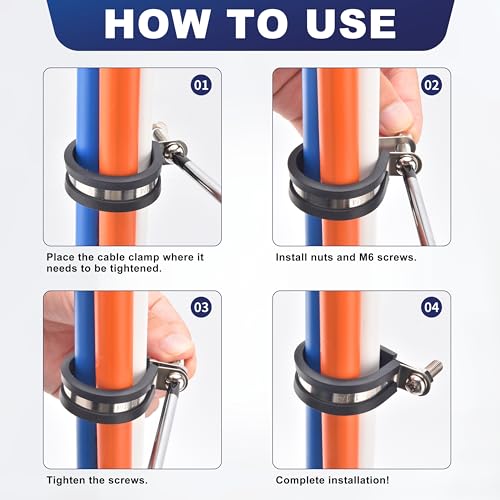 HOW TO USE

01

Place the cable clamp where it needs to be tightened.

02

Install nuts and M6 screws.

03

Tighten the screws.

04

Complete installation!