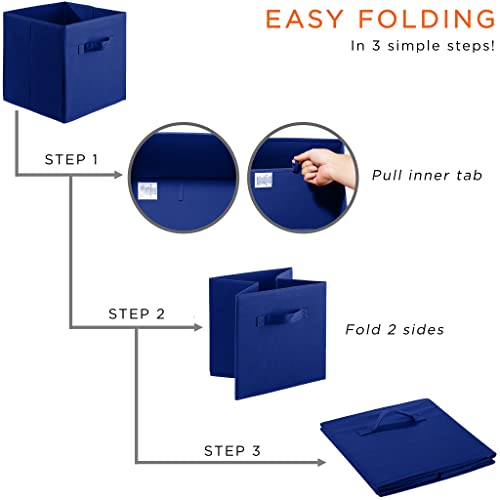 EASY FOLDING
In 3 simple steps!

STEP 1

Pull inner tab

STEP 2

Fold 2 sides

STEP 3