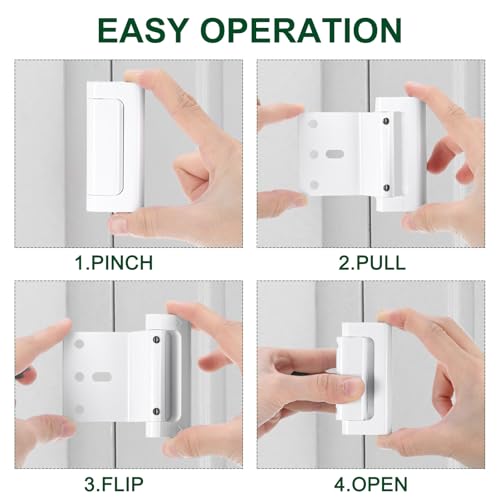 EASY OPERATION

1.PINCH

2.PULL

3.FLIP

4.OPEN