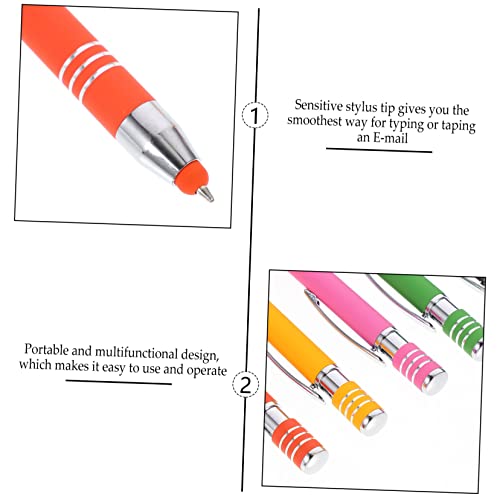 1

Sensitive stylus tip gives you the smoothest way for typing or taping an E-mail

Portable and multifunctional design, which makes it easy to use and operate

2