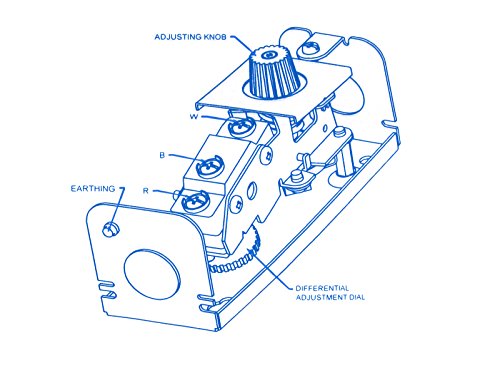 ADJUSTING KNOB

W

B

EARTHING

R

DIFFERENTIAL
ADJUSTMENT DIAL