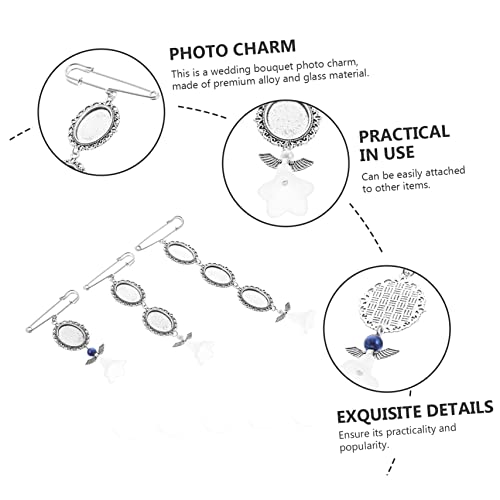 PHOTO CHARM

This is a wedding bouquet photo charm, made of premium alloy and glass material.

PRACTICAL IN USE

Can be easily attached to other items.

EXQUISITE DETAILS

Ensure its practicality and popularity.