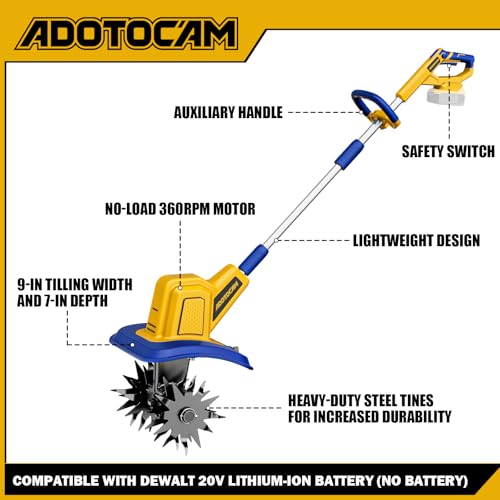 ADOTOCAM

AUXILIARY HANDLE

SAFETY SWITCH

NO-LOAD 360RPM MOTOR

LIGHTWEIGHT DESIGN

9-IN TILLING WIDTH AND 7-IN DEPTH

ADOTOCAM

HEAVY-DUTY STEEL TINES FOR INCREASED DURABILITY

COMPATIBLE WITH DEWALT 20V LITHIUM-ION BATTERY (NO BATTERY)