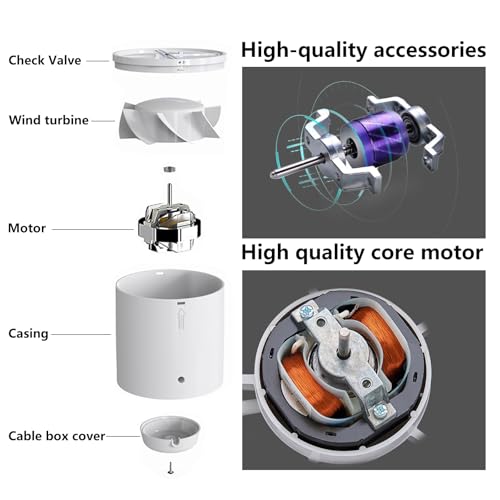 Check Valve

Wind turbine

Motor

Casing

Cable box cover

High-quality accessories

High quality core motor