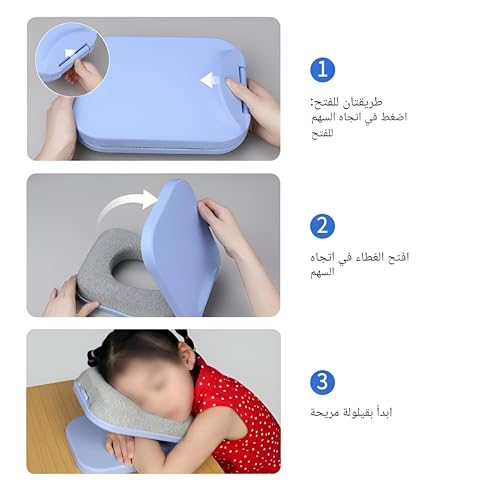 1

طريقتان للفتح:
اضغط في اتجاه السهم للفتح

2

افتح الغطاء في اتجاه السهم

3

ابدأ بقيلولة مريحة