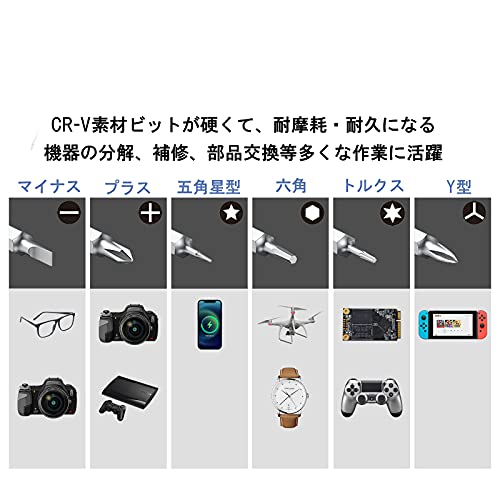 CR-V素材ビットが硬くて、耐摩耗・耐久になる
機器の分解、補修、部品交換等多くな作業に活躍

マイナス

プラス

五角星型

六角

トルクス

Y型