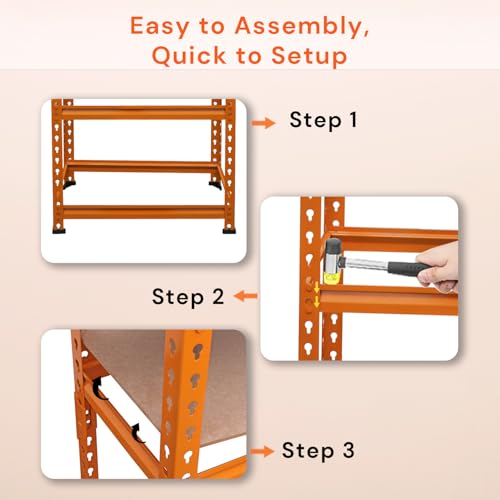 Easy to Assembly,
Quick to Setup

Step 1

Step 2

Step 3