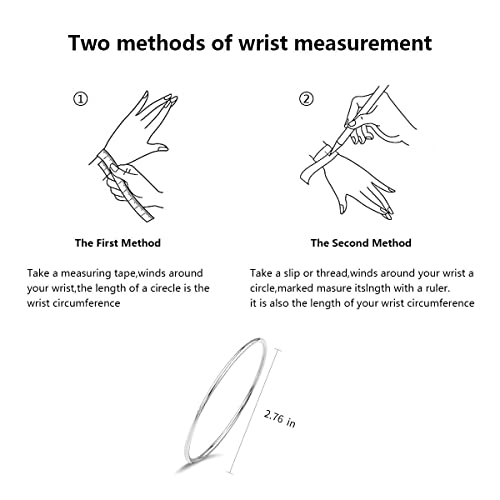 Two methods of wrist measurement

①

The First Method

Take a measuring tape,winds around your wrist,the length of a cirecle is the wrist circumference

②

The Second Method

Take a slip or thread,winds around your wrist a circle,marked masure itslngth with a ruler.
it is also the length of your wrist circumference

2.76 in