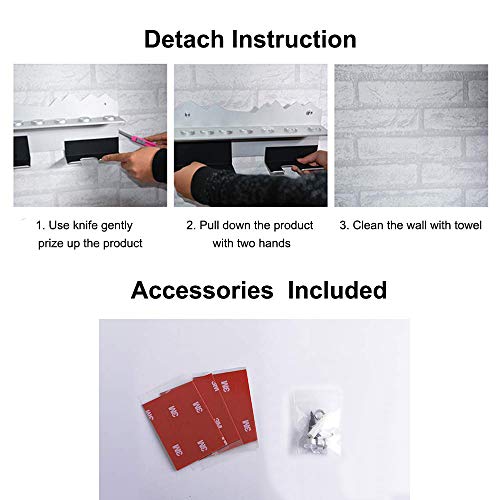 Detach Instruction

1. Use knife gently prize up the product

2. Pull down the product with two hands

3. Clean the wall with towel

Accessories Included

3M 3M 3M 3M 3M 3M 3M 3M