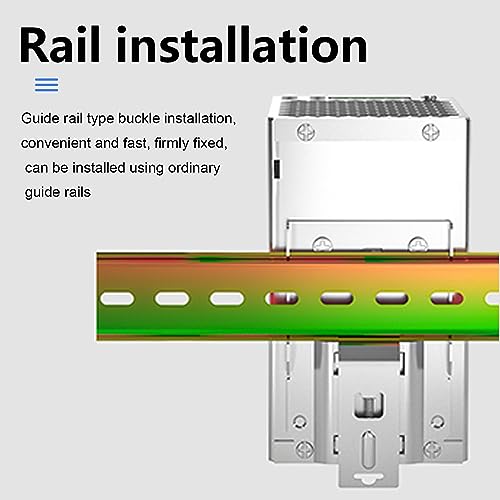 Rail installation

Guide rail type buckle installation, convenient and fast, firmly fixed, can be installed using ordinary guide rails