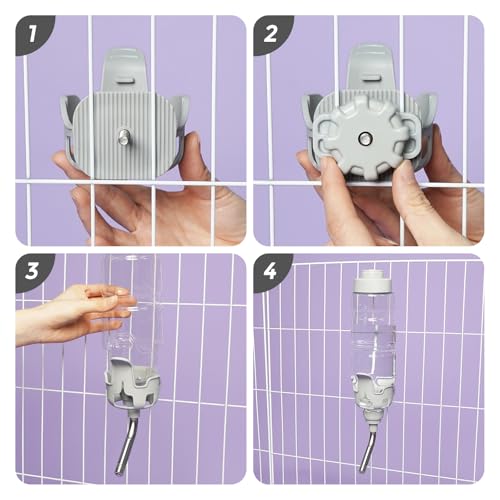 1

2

3

4